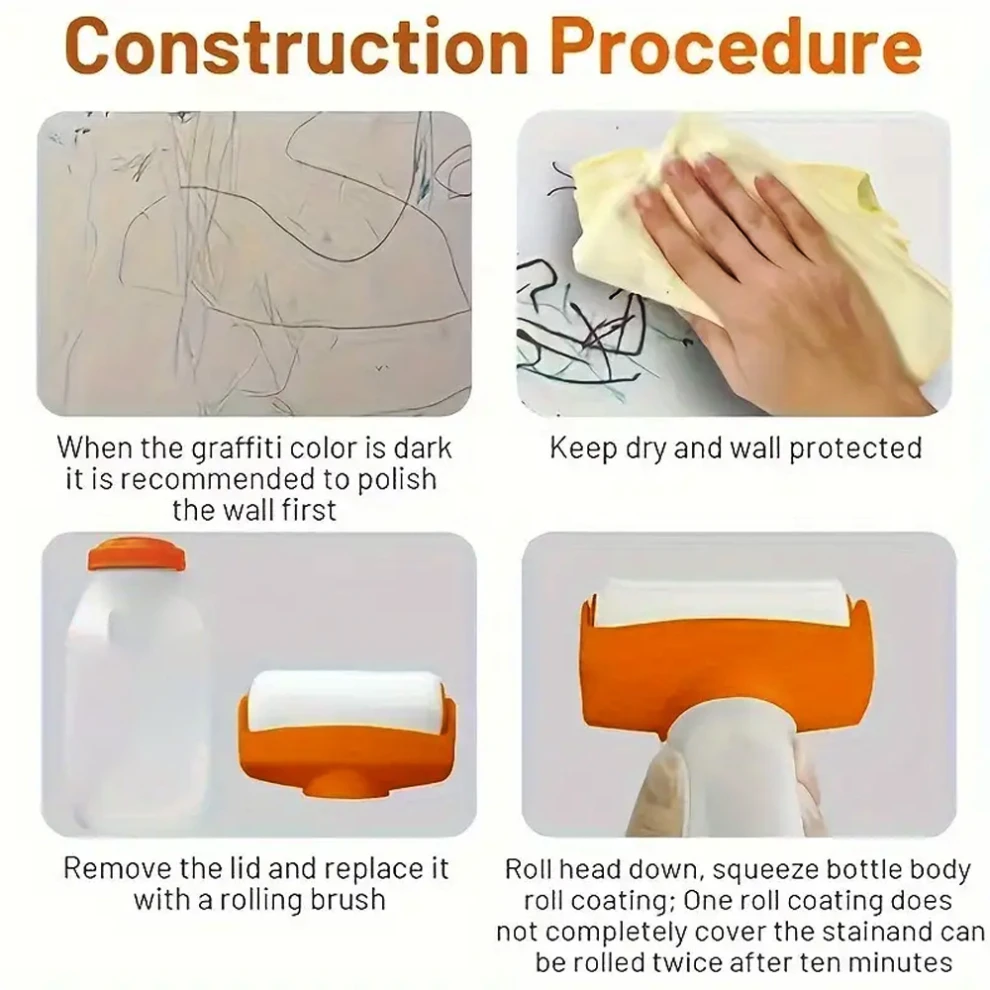 Construction Procedure

When the graffiti color is dark it is recommended to polish the wall first

Keep dry and wall protected

Remove the lid and replace it with a rolling brush

Roll head down, squeeze bottle body roll coating; One roll coating does not completely cover the stainand can be rolled twice after ten minutes